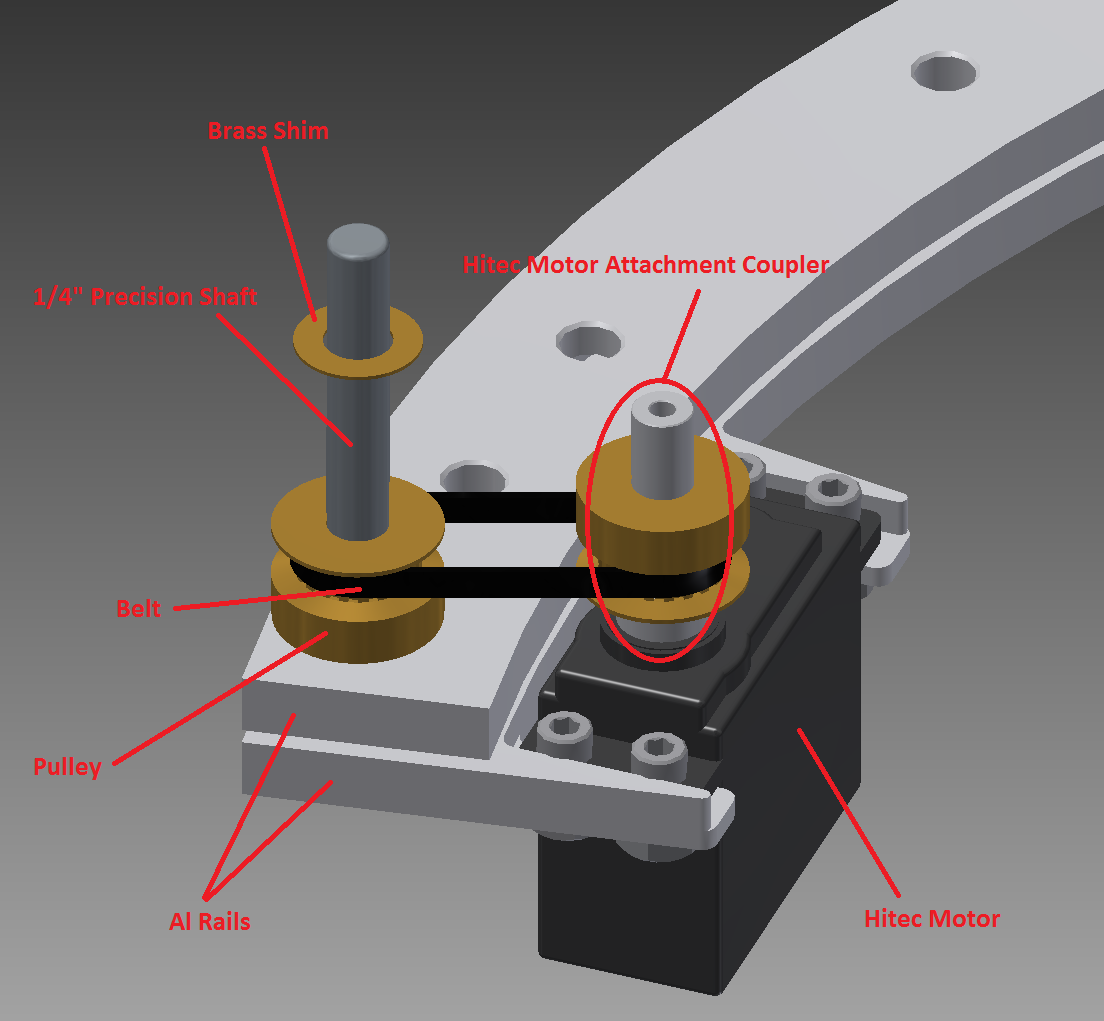 Brass Shim

1/4" Precision Shaft

Hitec Motor Attachment Coupler

Belt

Pulley

Al Rails

Hitec Motor