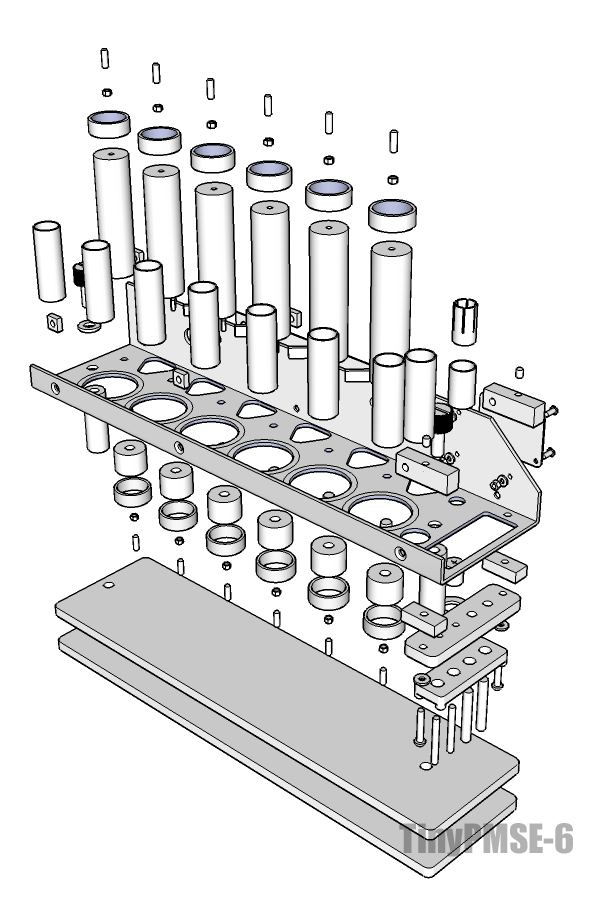 TinyPMSE-6